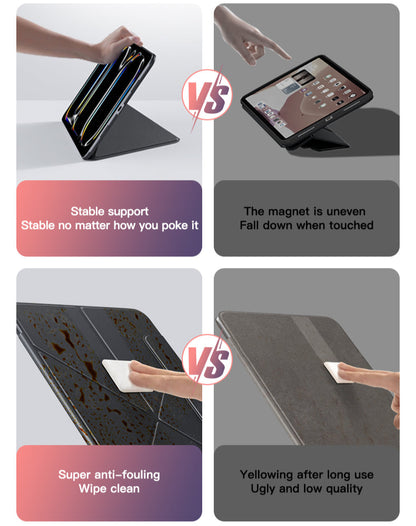 VS

Stable support
Stable no matter how you poke it

The magnet is uneven
Fall down when touched

VS

Super anti-fouling
Wipe clean

Yellowing after long use
Ugly and low quality